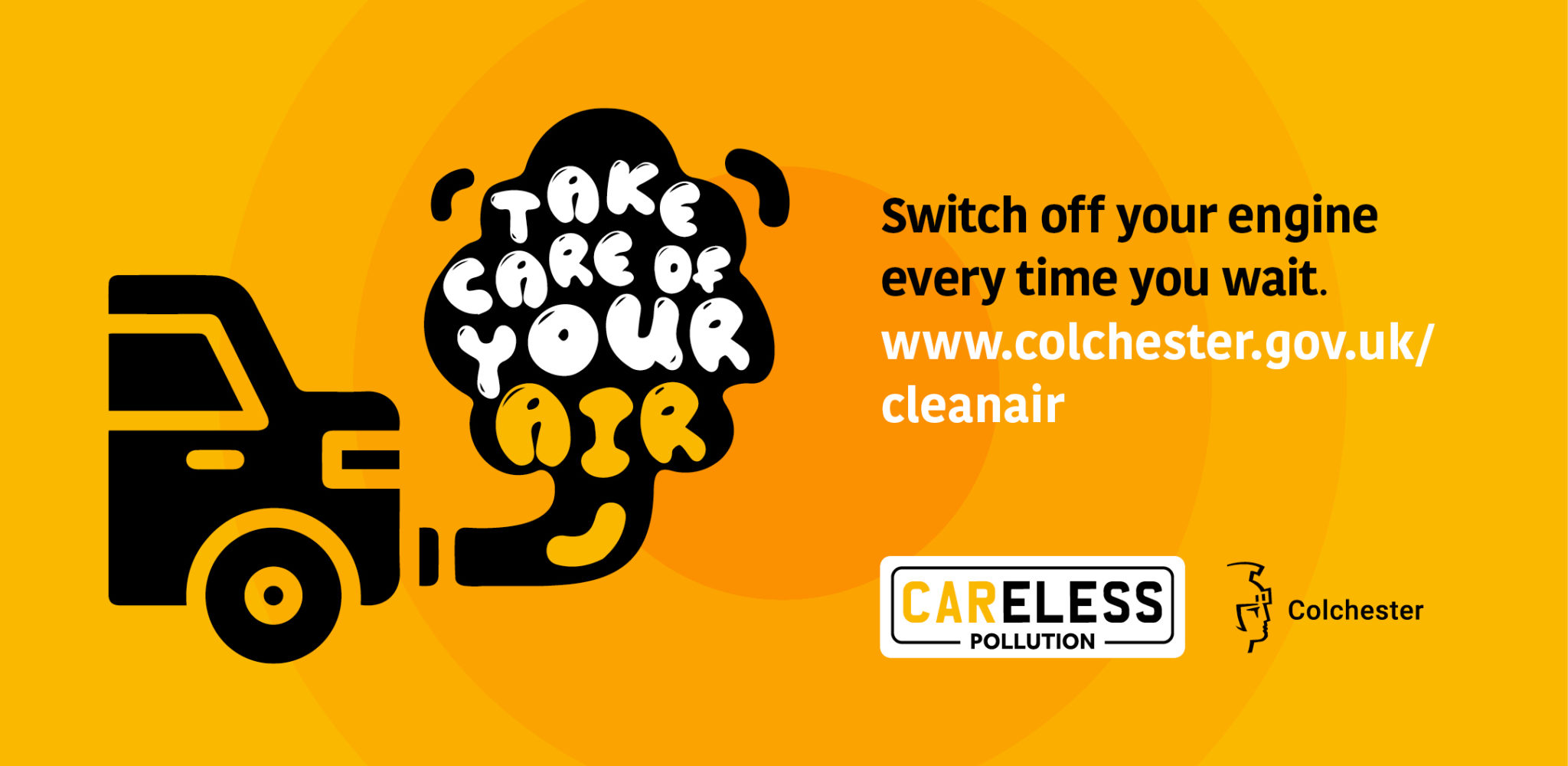 TAKE CARE OF YOUR AIR

Switch off your engine every time you wait.
www.colchester.gov.uk/cleanair

CARELESS
POLLUTION

Colchester